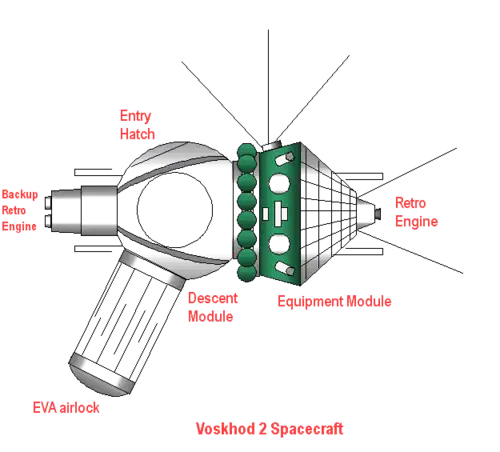 Entry Hatch

Backup Retro Engine

Retro Engine

Descent Module

Equipment Module

EVA airlock

Voskhod 2 Spacecraft