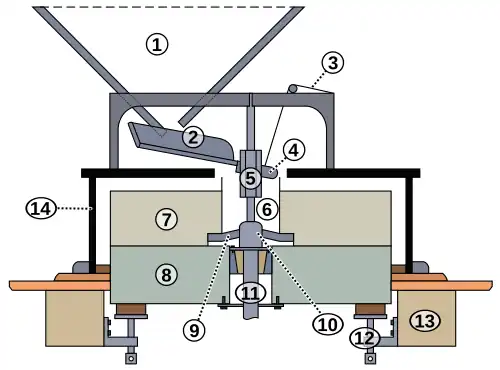 1
3
2
4
5
14
7
6
8
11
9
10
13
12