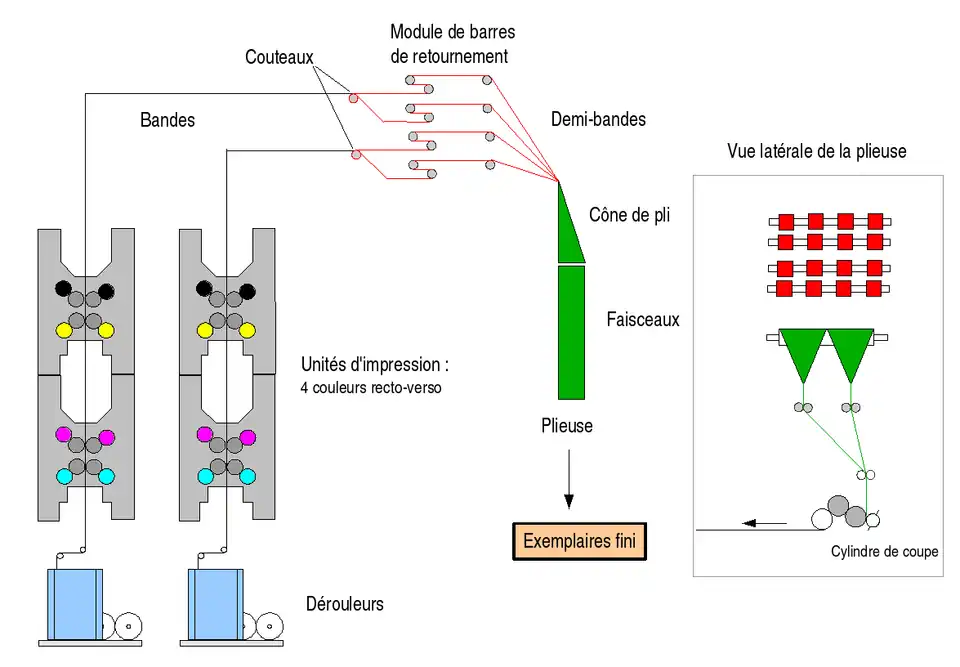 Module de barres de retournement

Couteaux

Bandes

Demi-bandes

Vue latérale de la plieuse

Cône de pli

Faisceaux

Unités d'impression :
4 couleurs recto-verso

Plieuse

Exemplaires fini

Cylindre de coupe

Dérouleurs