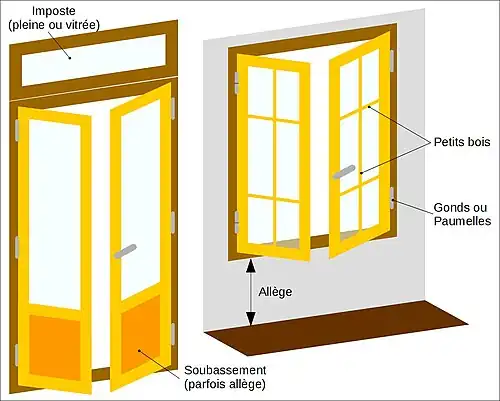 Imposte
(pleine ou vitrée)

Petits bois

Gonds ou
Paumelles

Allège

Soubassement
(parfois allège)