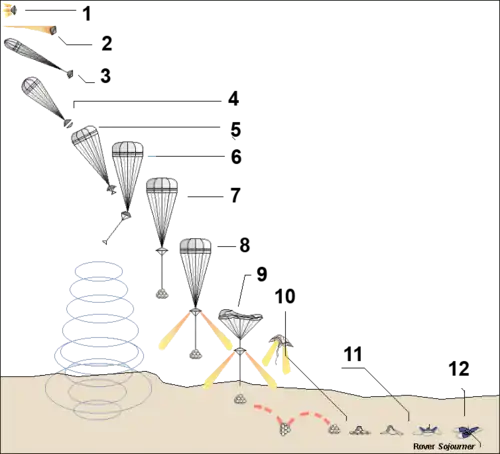 1
2
3
4
5
6
7
8
9
10
11
12
Rover Sojourner