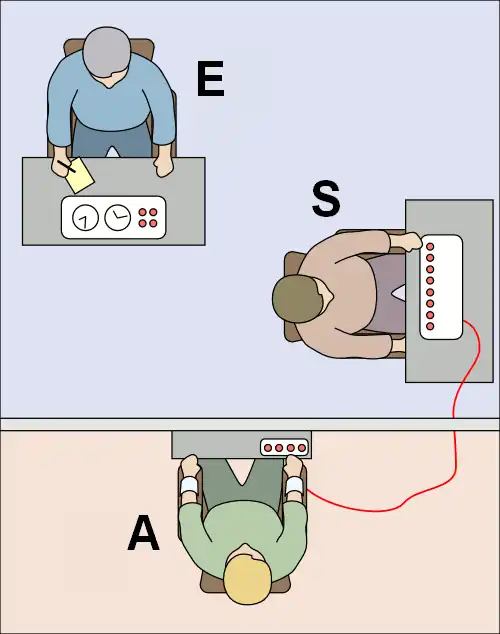 E

S

A